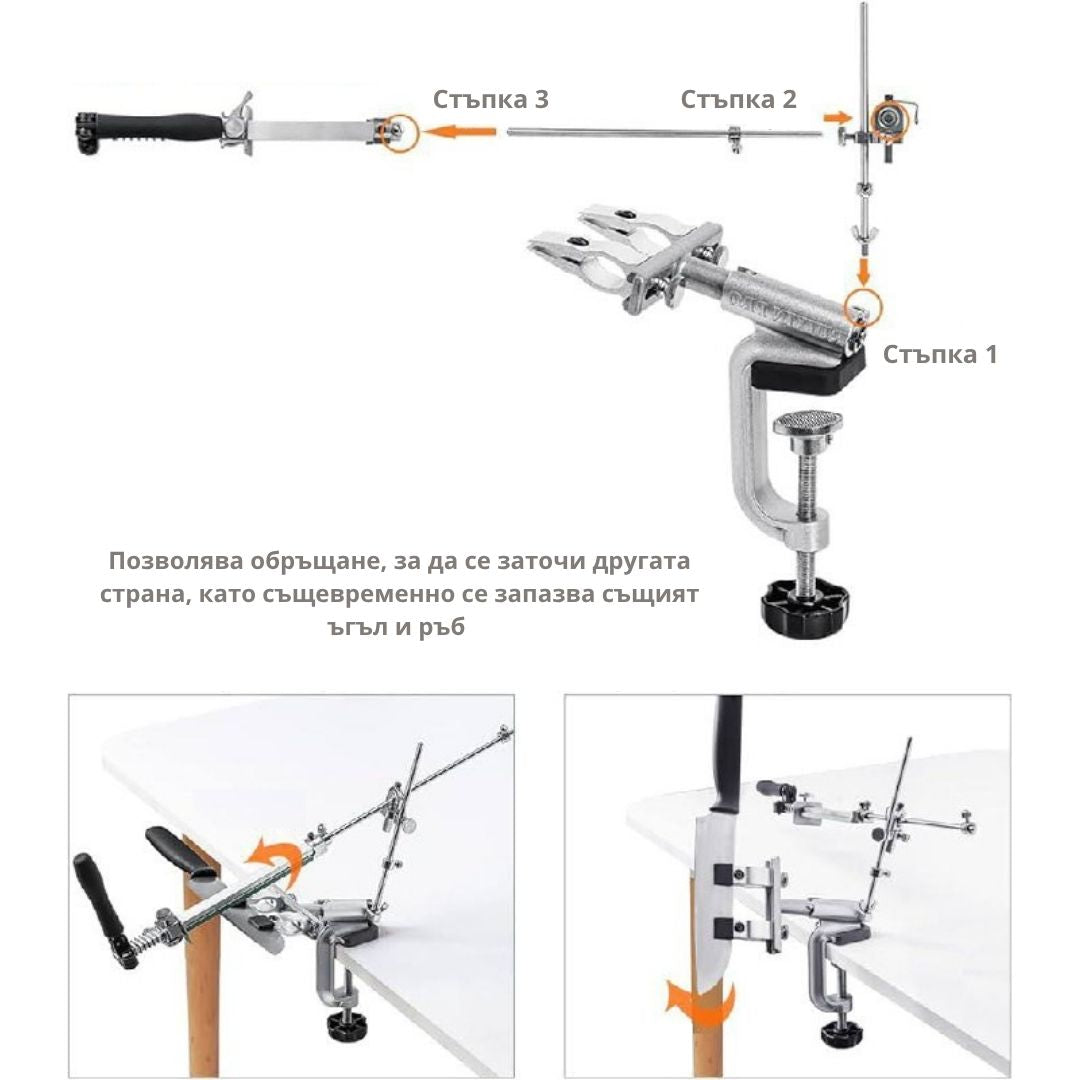 Стъпка 3

Стъпка 2

Стъпка 1

Позволява обръщане, за да се заточи другата страна, като същевременно се запазва същият ъгъл и ръб